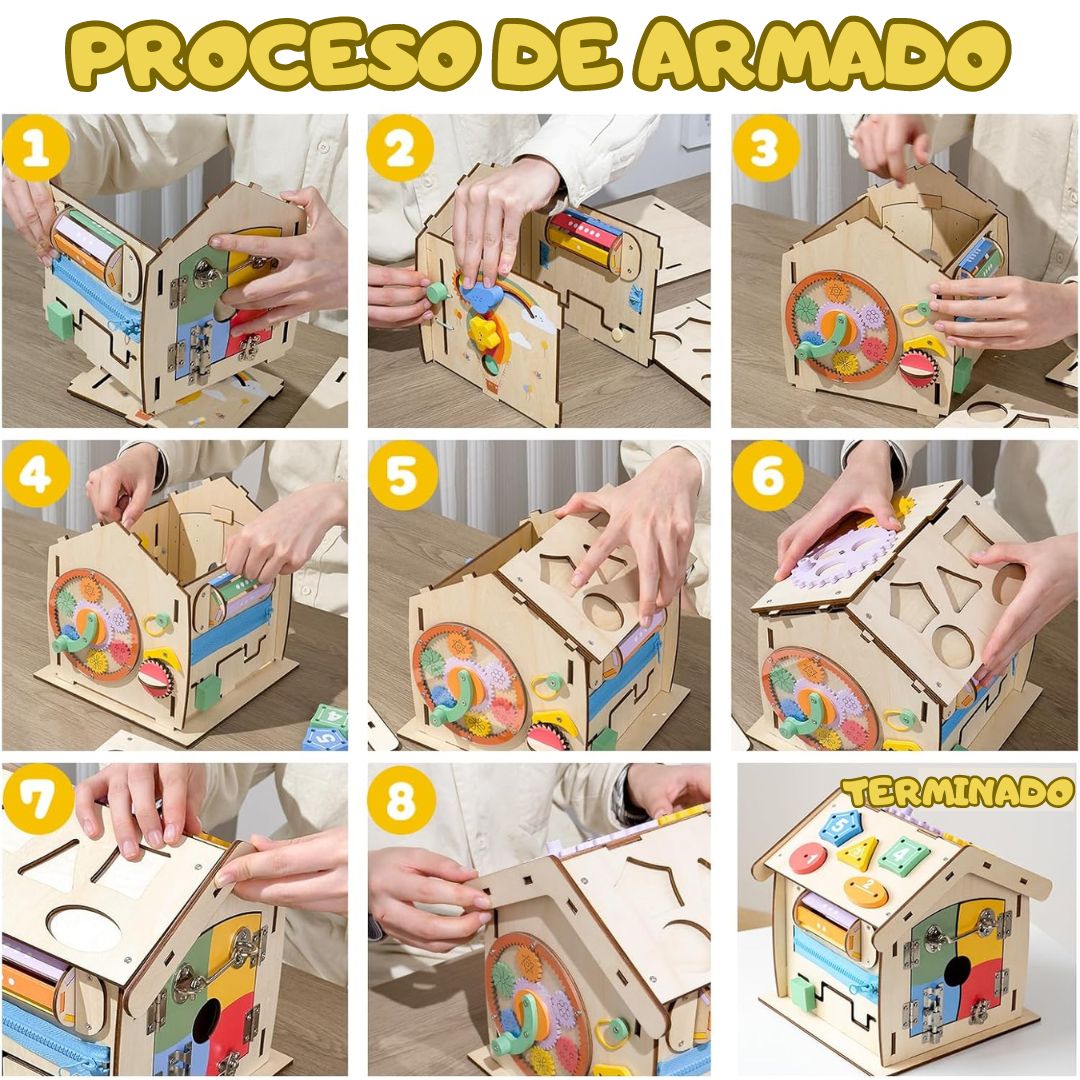 PROCESO DE ARMADO

1

2

3

4

5

6

7

8

TERMINADO